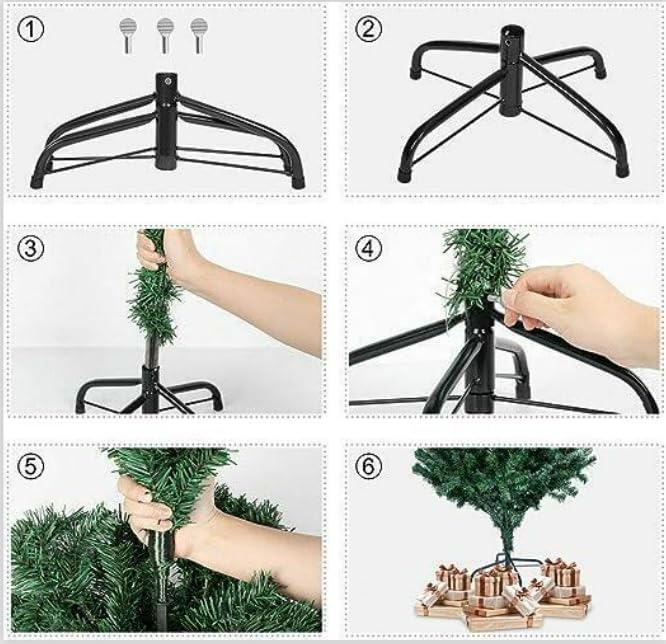 ①
②
③
④
⑤
⑥