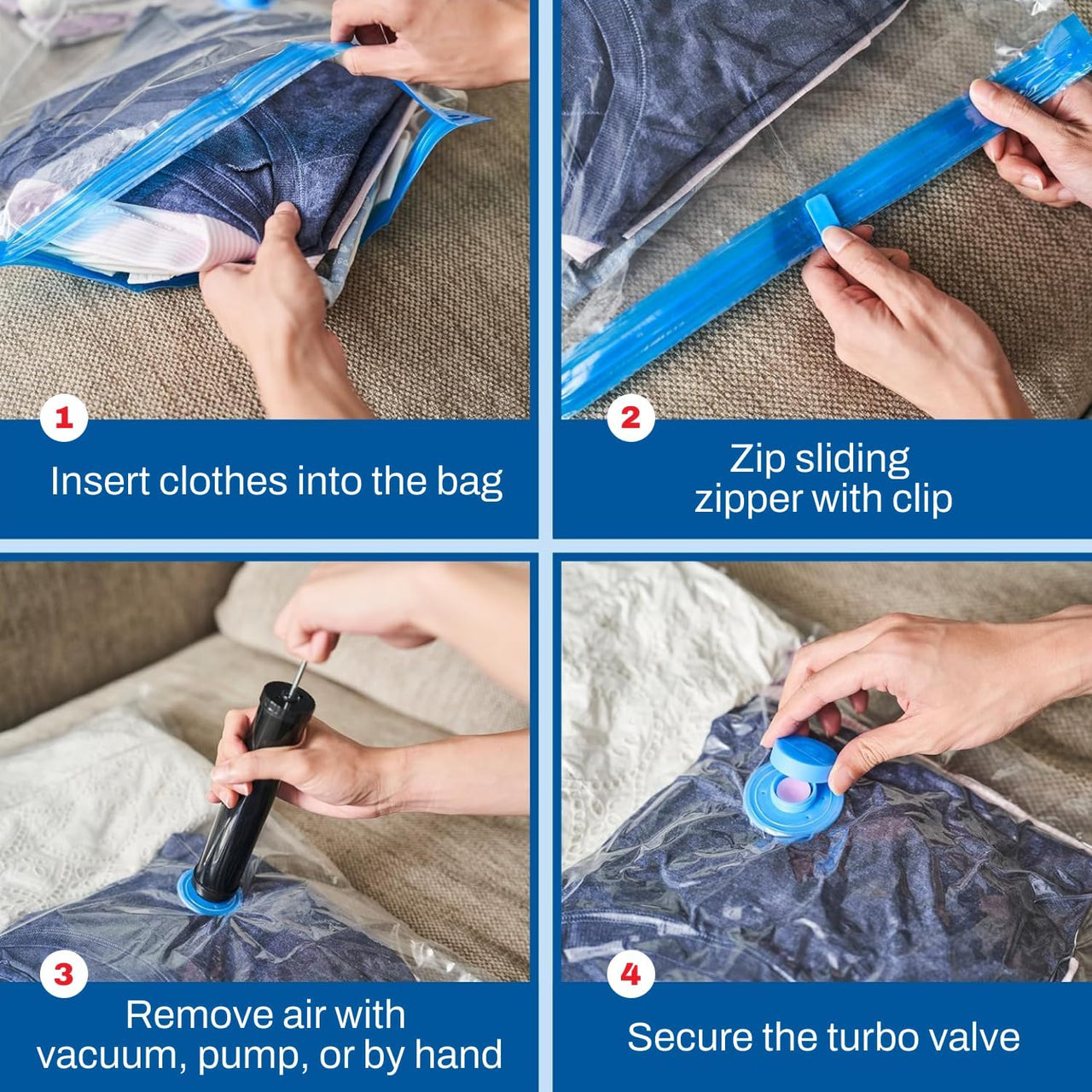 1
Insert clothes into the bag

2
Zip sliding zipper with clip

3
Remove air with vacuum, pump, or by hand

4
Secure the turbo valve