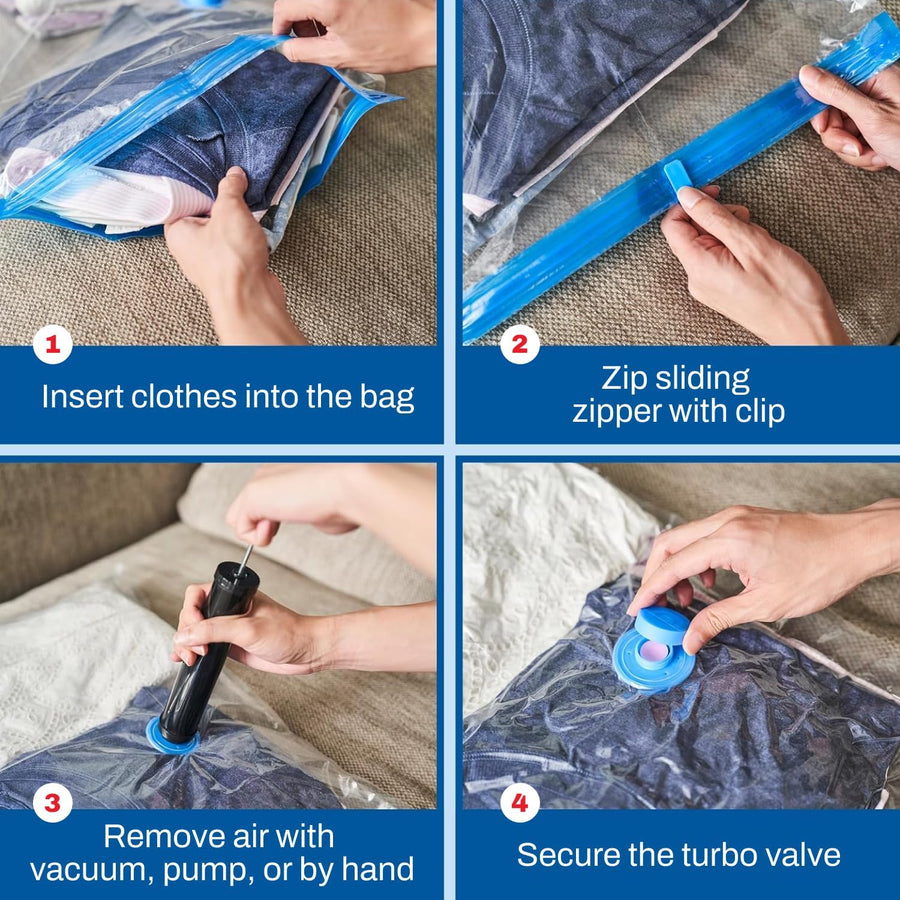 1
Insert clothes into the bag

2
Zip sliding zipper with clip

3
Remove air with vacuum, pump, or by hand

4
Secure the turbo valve