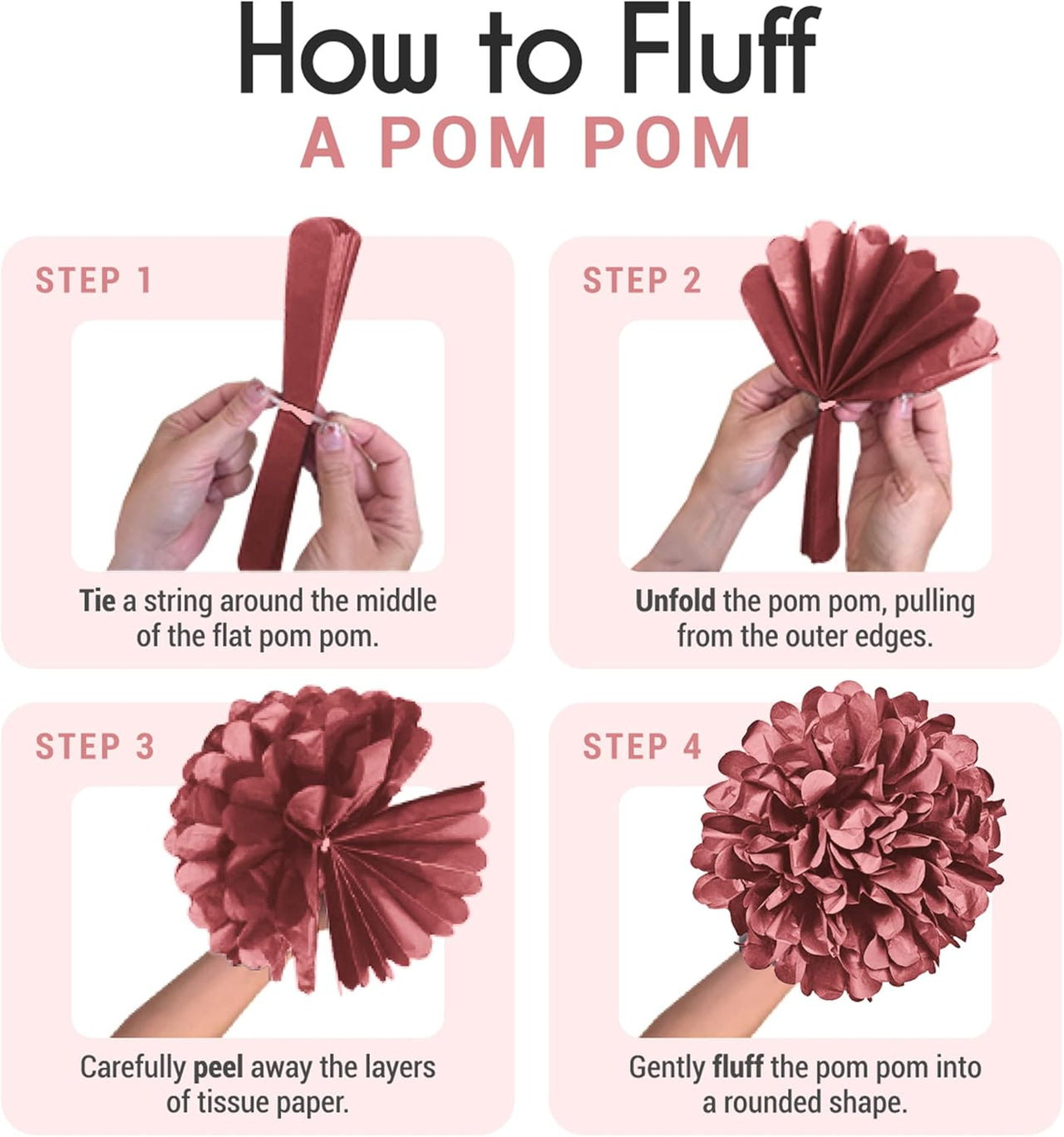 How to Fluff
A POM POM

STEP 1

Tie a string around the middle of the flat pom pom.

STEP 2

Unfold the pom pom, pulling from the outer edges.

STEP 3

Carefully peel away the layers of tissue paper.

STEP 4

Gently fluff the pom pom into a rounded shape.