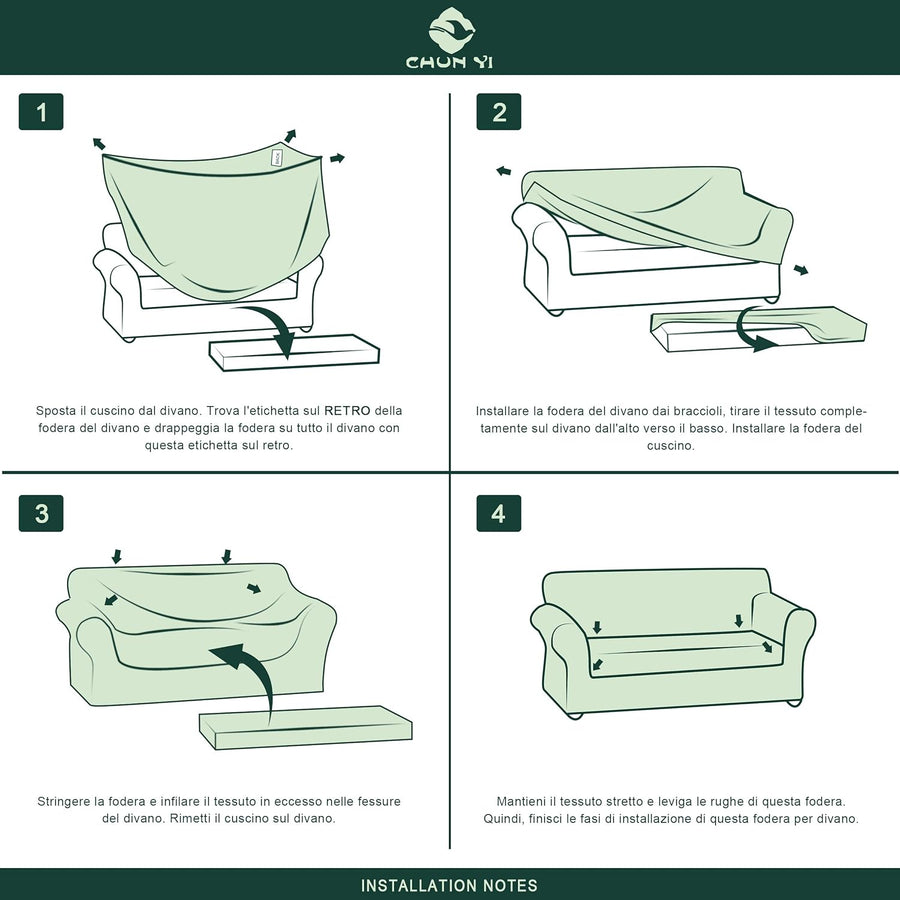 CHUN YI

1

BACK

Sposta il cuscino dal divano. Trova l'etichetta sul RETRO della fodera del divano e drappeggia la fodera su tutto il divano con questa etichetta sul retro.

2

Installare la fodera del divano dai braccioli, tirare il tessuto completamente sul divano dall'alto verso il basso. Installare la fodera del cuscino.

3

Stringere la fodera e infilare il tessuto in eccesso nelle fessure del divano. Rimetti il cuscino sul divano.

4

Mantieni il tessuto stretto e leviga le rughe di questa fodera. Quindi, finisci le fasi di installazione di questa fodera per divano.

INSTALLATION NOTES