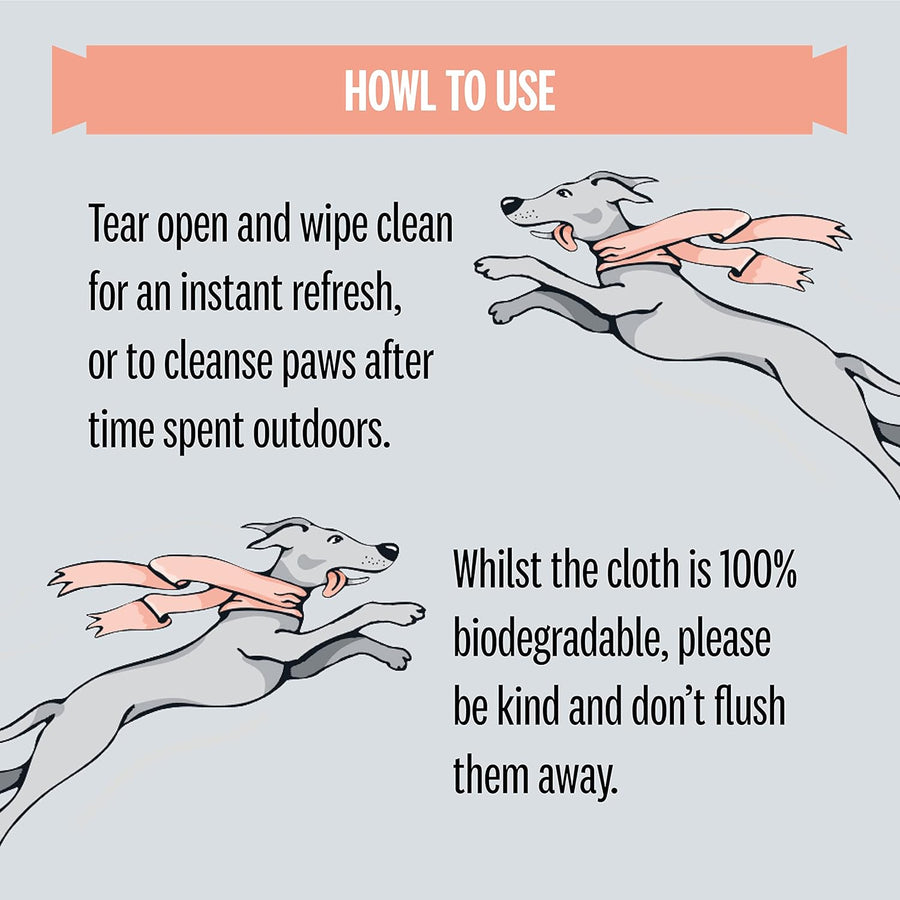 HOWL TO USE

Tear open and wipe clean for an instant refresh, or to cleanse paws after time spent outdoors.

Whilst the cloth is 100% biodegradable, please be kind and don't flush them away.