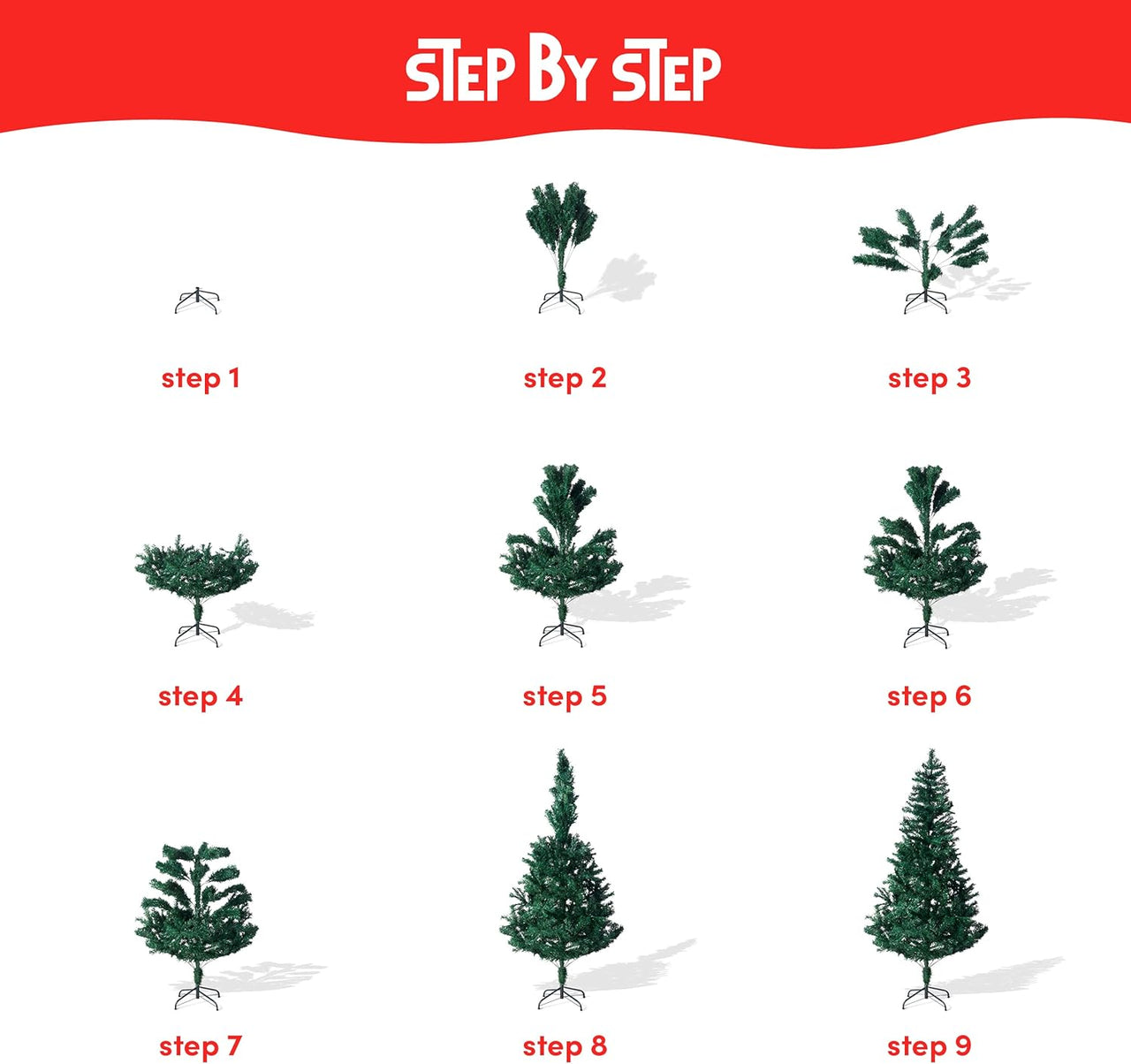 STEP BY STEP

step 1

step 2

step 3

step 4

step 5

step 6

step 7

step 8

step 9