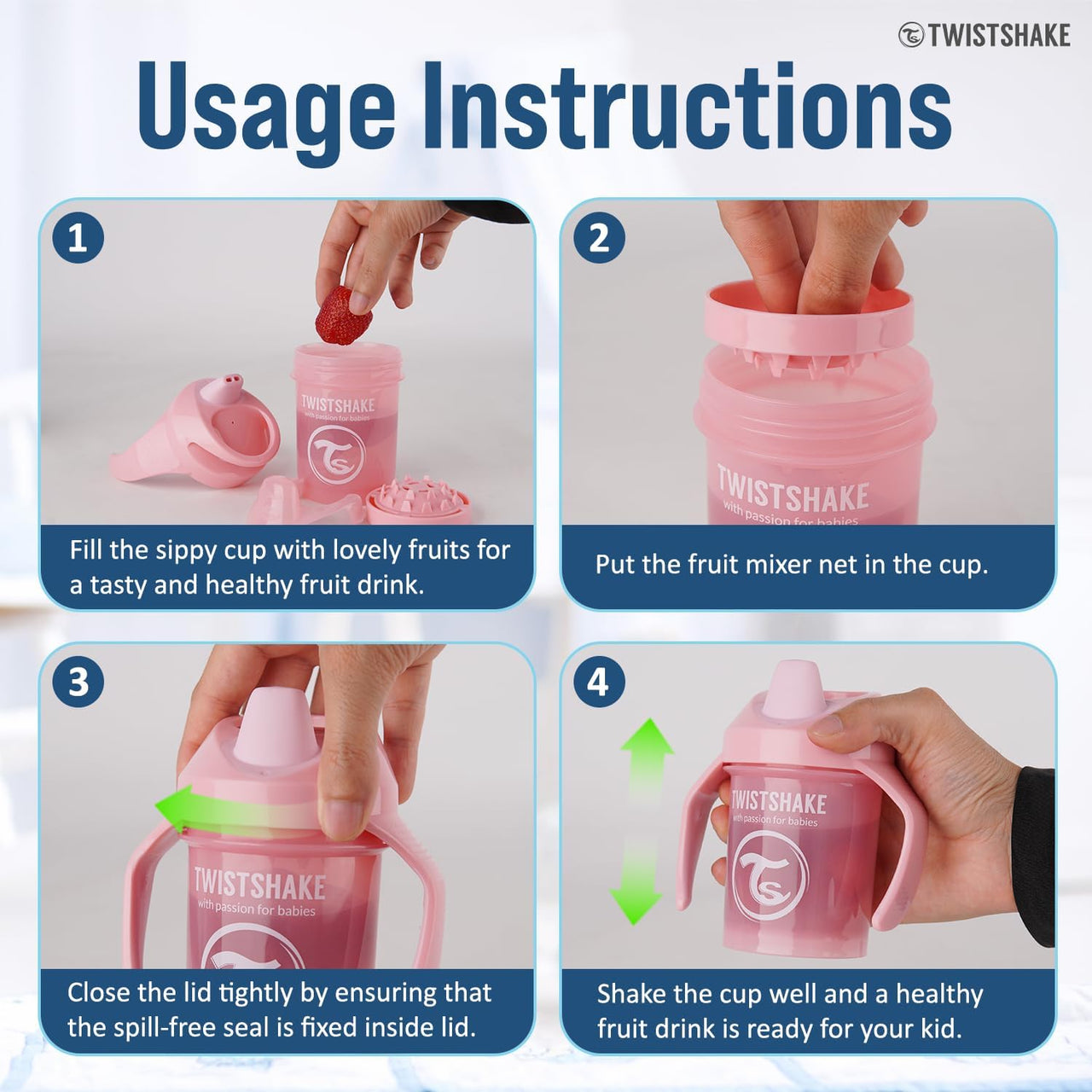 TWISTSHAKE

Usage Instructions

1

TWISTSHAKE
with passion for babies

Fill the sippy cup with lovely fruits for a tasty and healthy fruit drink.

2

TWISTSHAKE
with passion for babies

Put the fruit mixer net in the cup.

3

TWISTSHAKE
with passion for babies

Close the lid tightly by ensuring that the spill-free seal is fixed inside lid.

4

TWISTSHAKE
with passion for babies

Shake the cup well and a healthy fruit drink is ready for your kid.