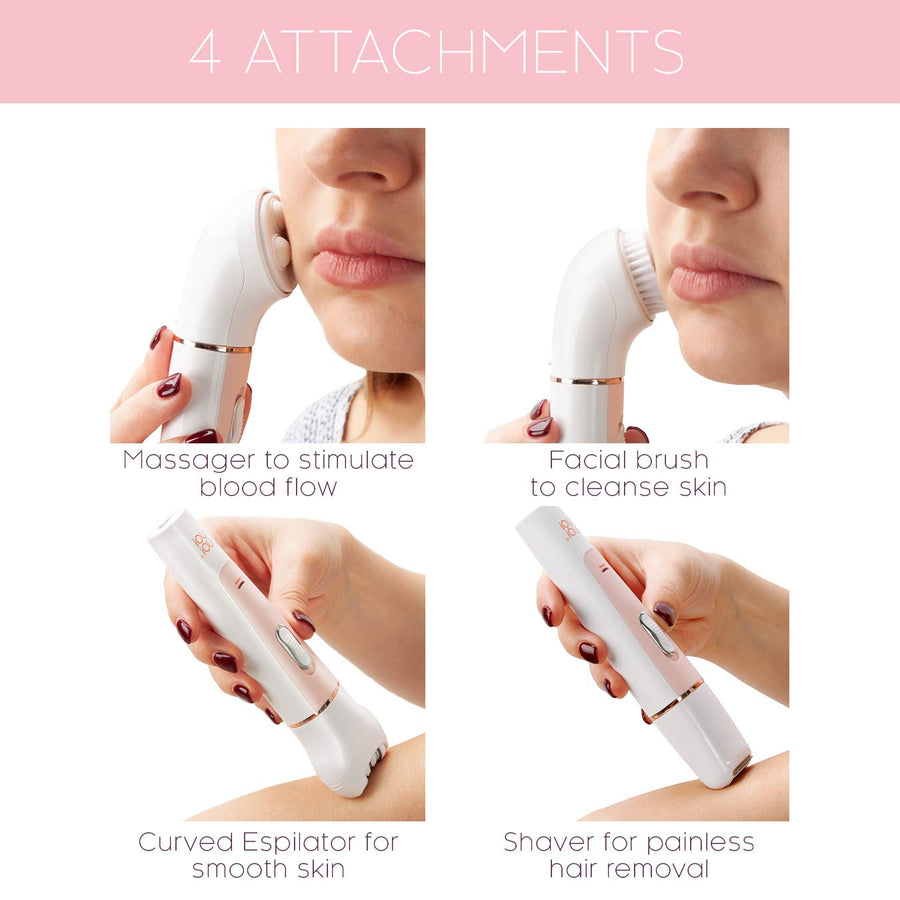 4 ATTACHMENTS

Massager to stimulate blood flow

Facial brush to cleanse skin

Curved Espilator for smooth skin

Shaver for painless hair removal